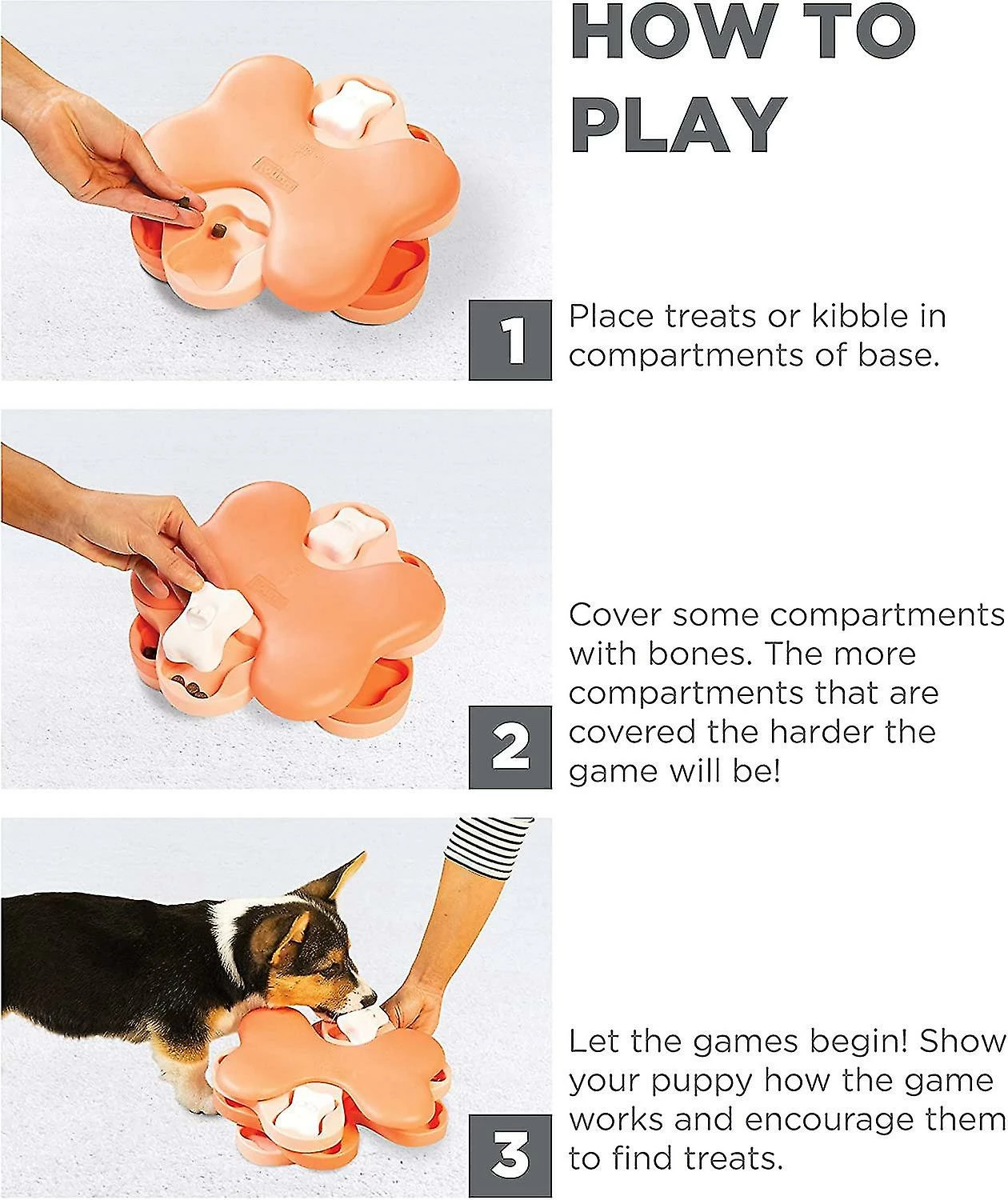 HOW TO PLAY

1 Place treats or kibble in compartments of base.

2 Cover some compartments with bones. The more compartments that are covered the harder the game will be!

3 Let the games begin! Show your puppy how the game works and encourage them to find treats.