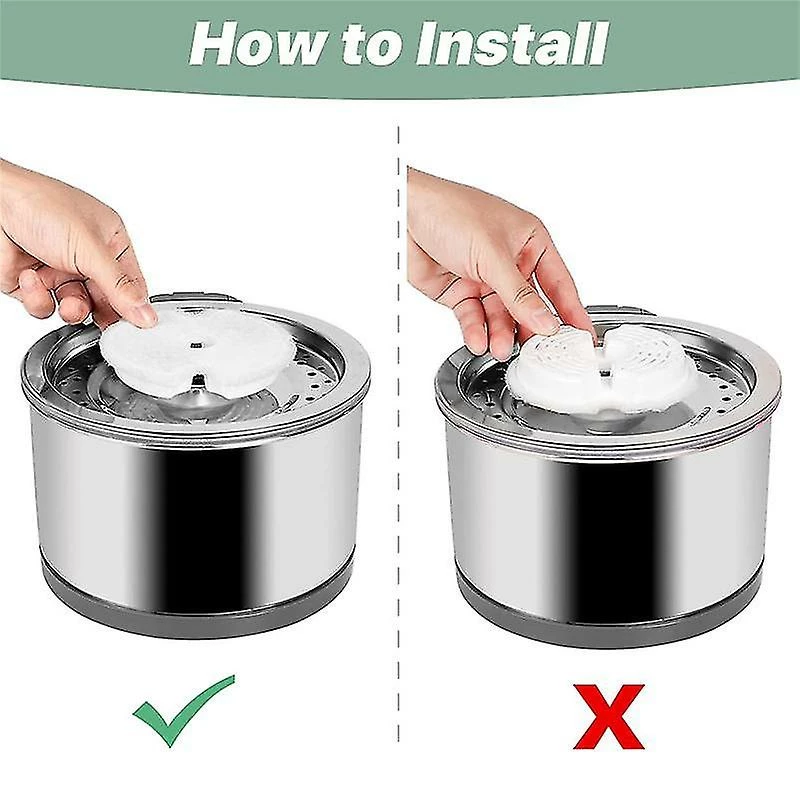 How to Install

X