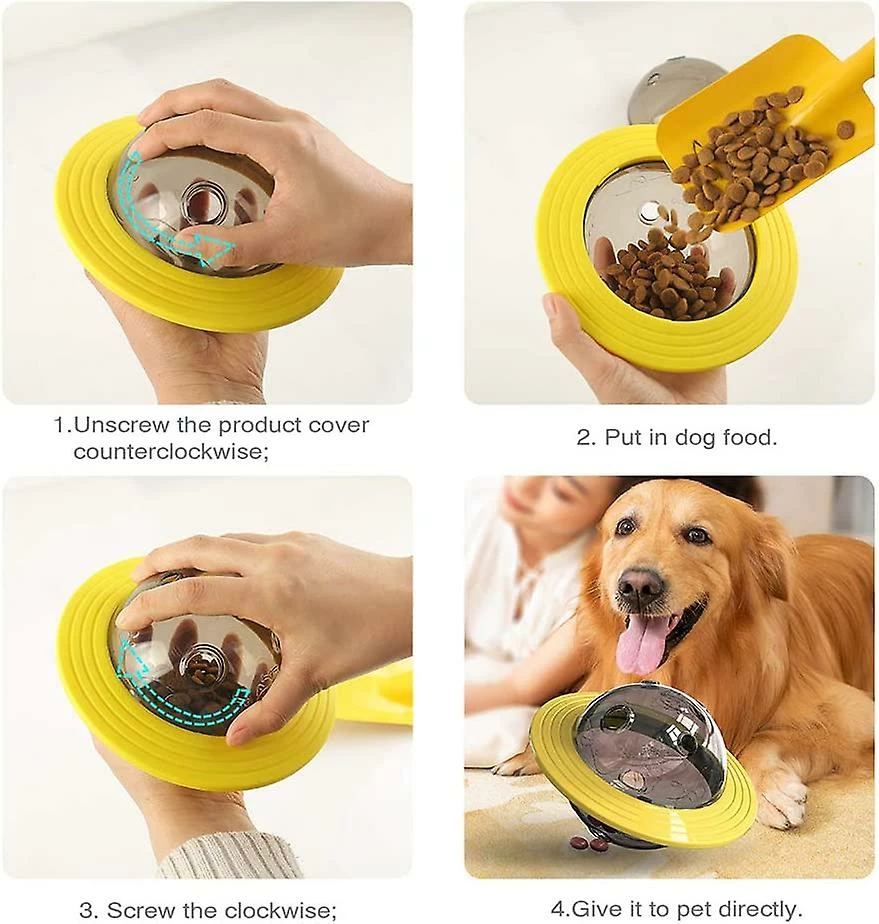 1.Unscrew the product cover counterclockwise;

2. Put in dog food.

3. Screw the clockwise;

4.Give it to pet directly.