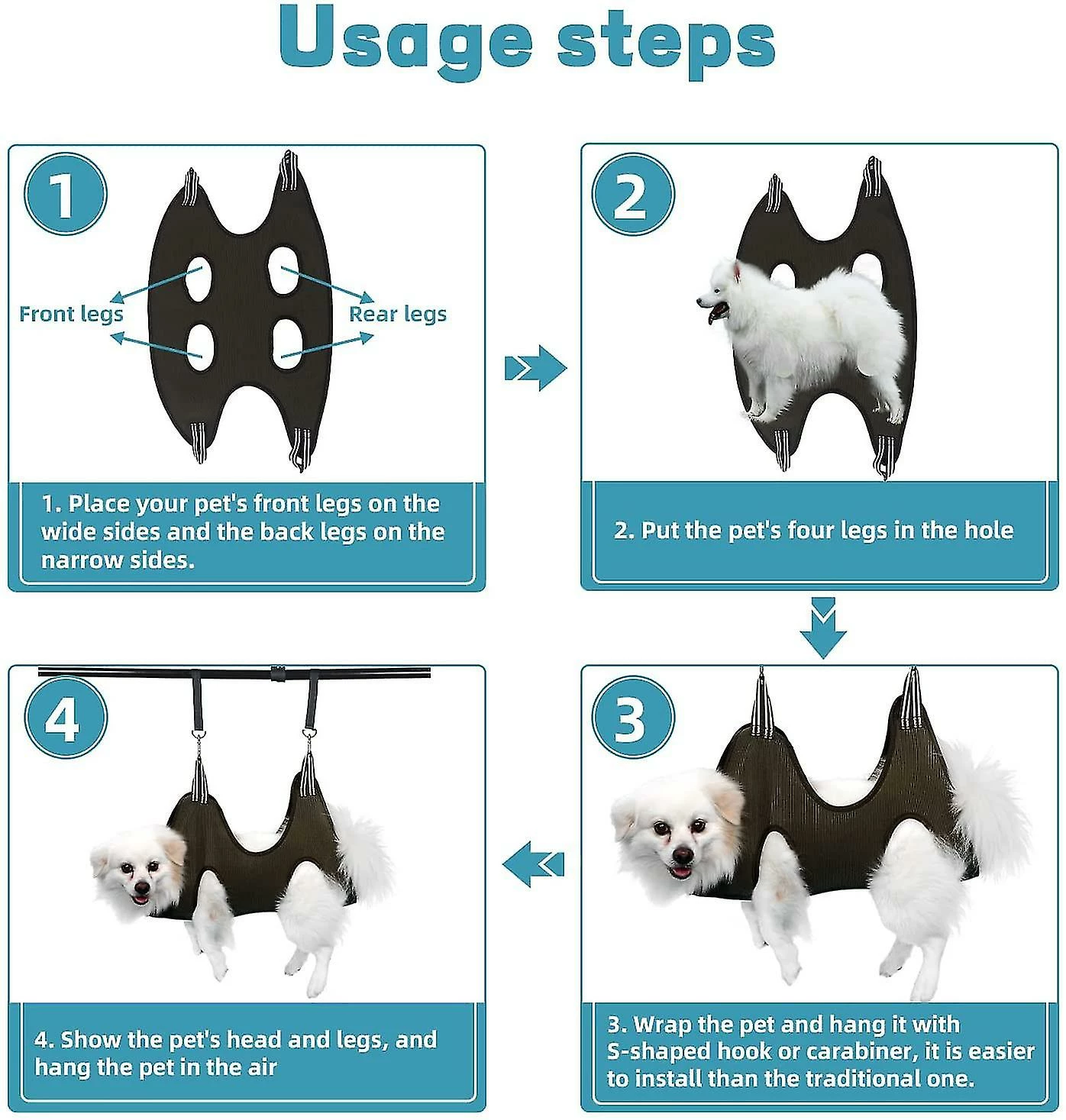 Usage steps

1

Front legs

Rear legs

1. Place your pet's front legs on the wide sides and the back legs on the narrow sides.

2

2. Put the pet's four legs in the hole

3

3. Wrap the pet and hang it with S-shaped hook or carabiner, it is easier to install than the traditional one.

4

4. Show the pet's head and legs, and hang the pet in the air