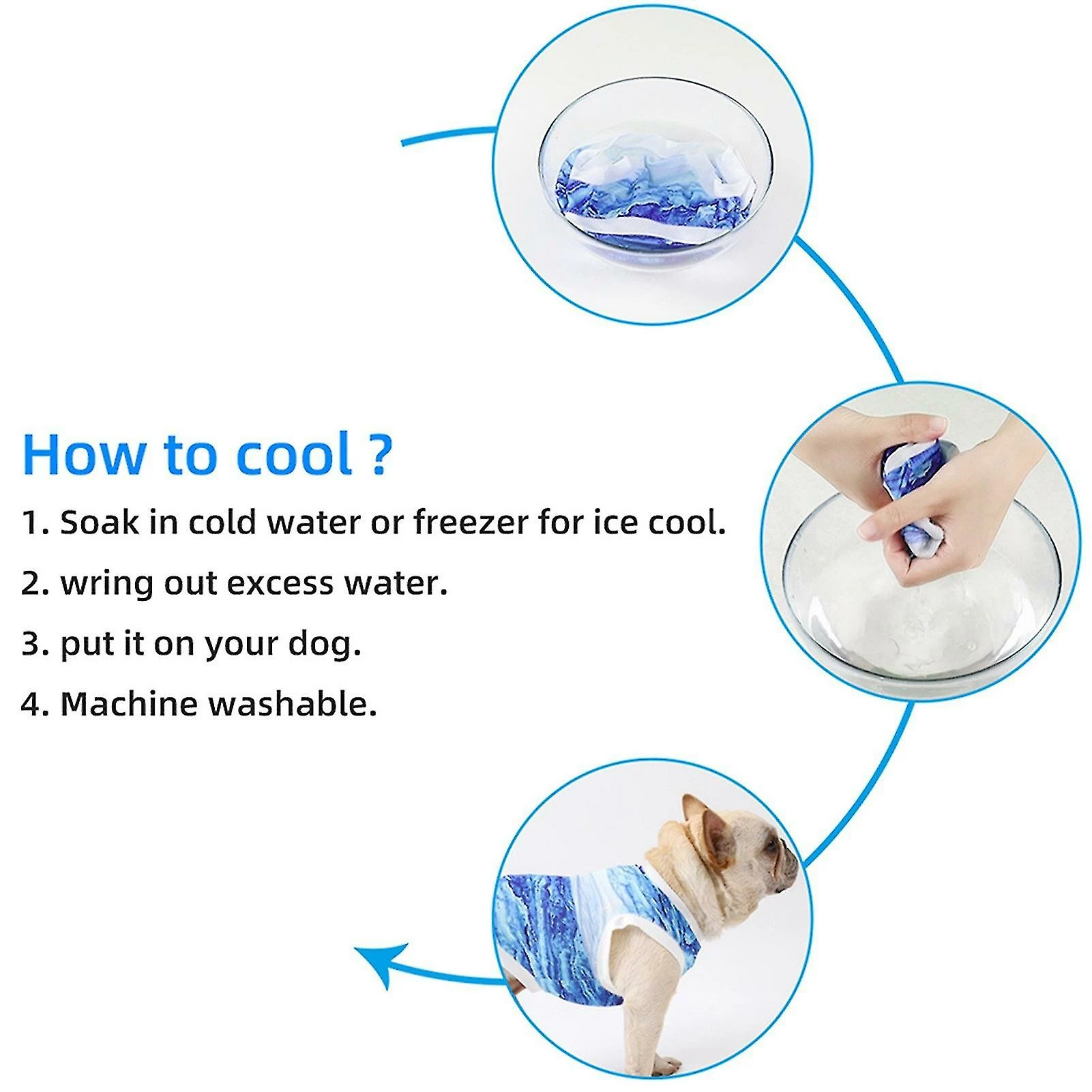 How to cool ?

1. Soak in cold water or freezer for ice cool.

2. wring out excess water.

3. put it on your dog.

4. Machine washable.