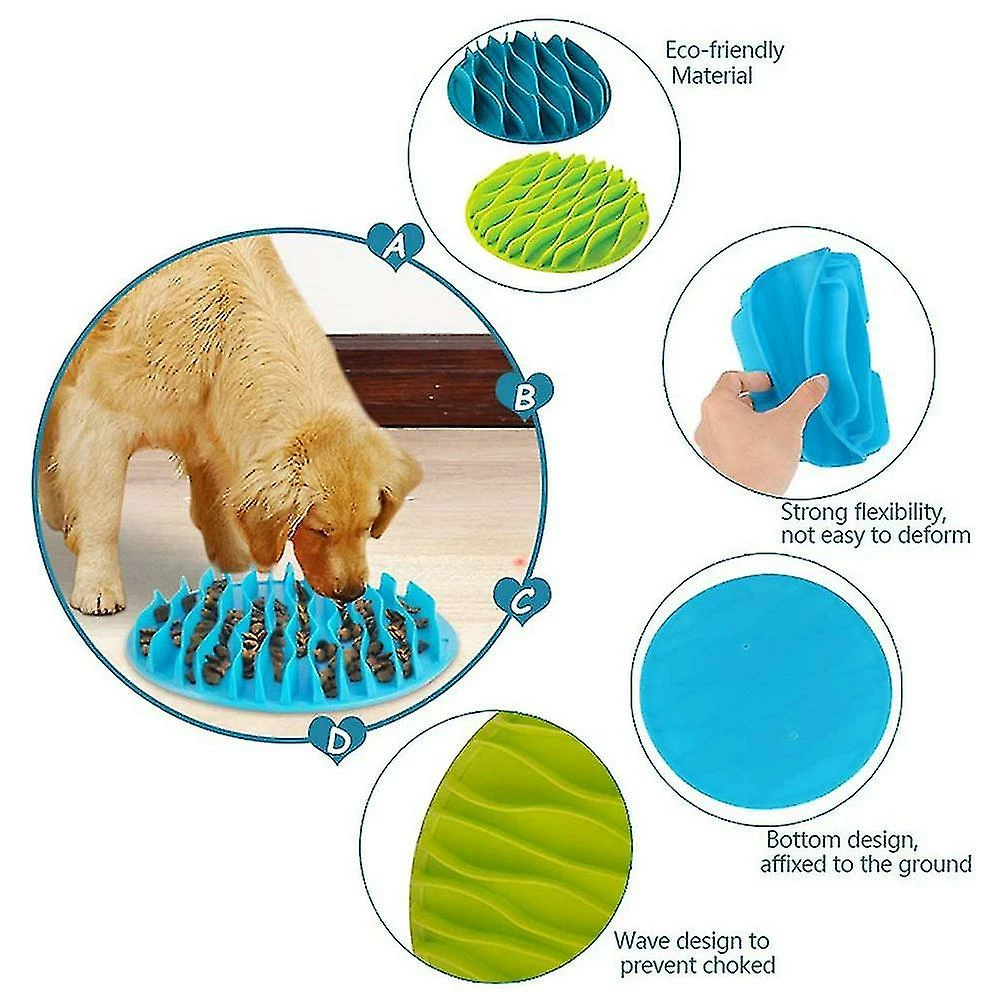 Eco-friendly Material

A

B

Strong flexibility, not easy to deform

C

D

Bottom design, affixed to the ground

Wave design to prevent choked